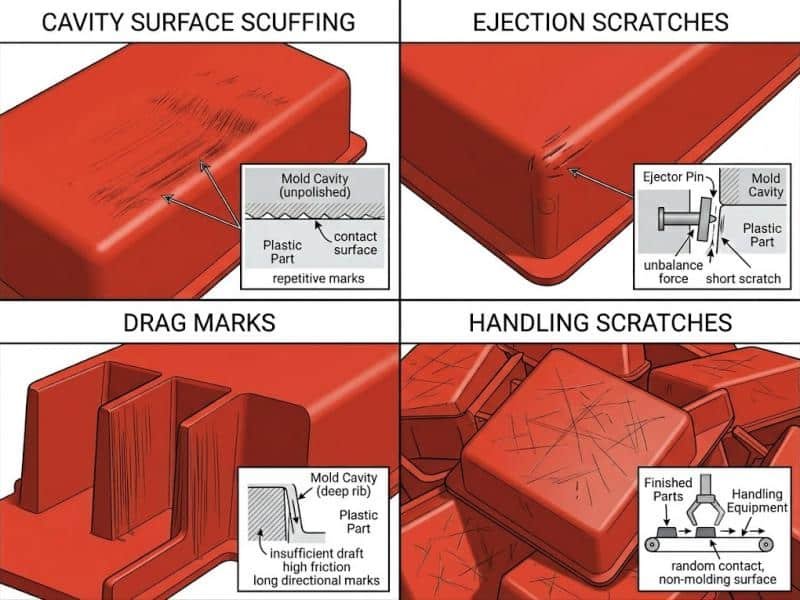 CAVITY SURFACE SCUFFING

Mold Cavity (unpolished)

Plastic Part

contact surface

repetitive marks

EJECTION SCRATCHES

Ejector Pin

Mold Cavity

Plastic Part

unbalance force

short scratch

DRAG MARKS

Mold Cavity (deep rib)

Plastic Part

insufficient draft high friction long directional marks

HANDLING SCRATCHES

Finished Parts

Handling Equipment

random contact, non-molding surface