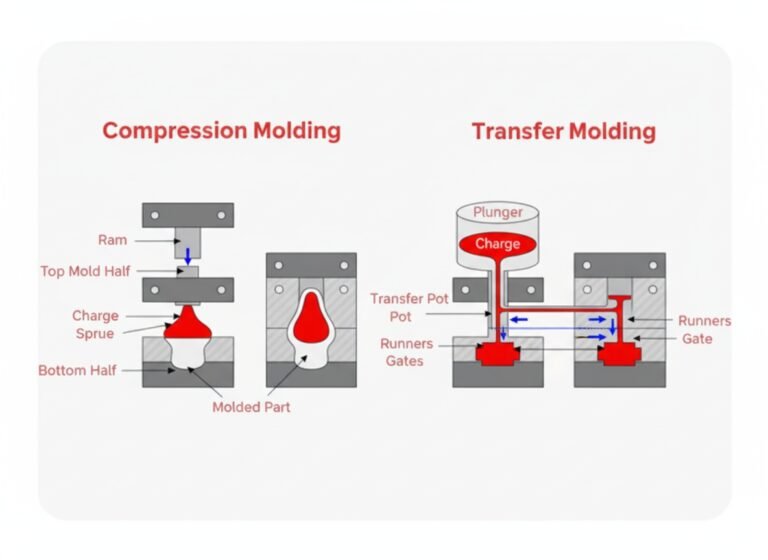 Compression Molding

Ram

Top Mold Half

Charge

Sprue

Bottom Half

Molded Part

Transfer Molding

Plunger

Charge

Transfer Pot

Pot

Runners

Gates

Runners

Gate